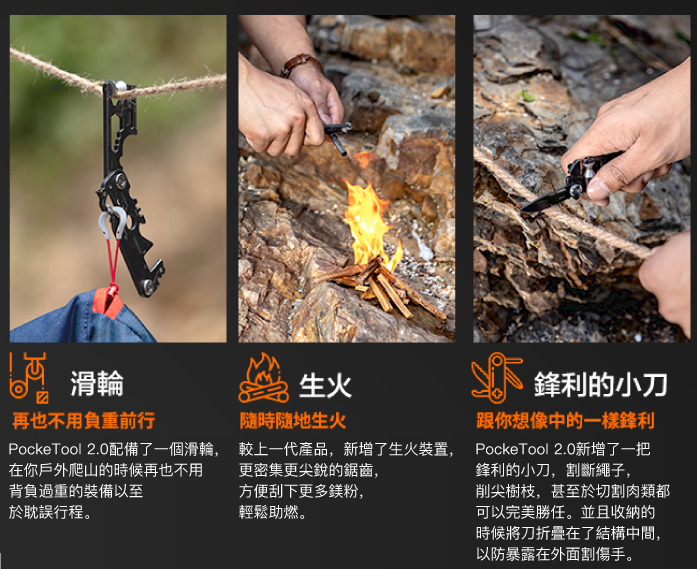 滑輪

再也不用負重前行

PockeTool 2.0配備了一個滑輪，在你戶外爬山的時候再也不用背負過重的裝備以至於耽誤行程。

生火

隨時隨地生火

較上一代產品，新增了生火裝置，更密集更尖銳的鋸齒，方便刮下更多鎂粉，輕鬆助燃。

鋒利的小刀

跟你想像中的一樣鋒利

PockeTool 2.0新增了一把鋒利的小刀，割斷繩子，削尖樹枝，甚至於切割肉類都可以完美勝任。並且收納的時候將刀折疊在了結構中間，以防暴露在外面割傷手。