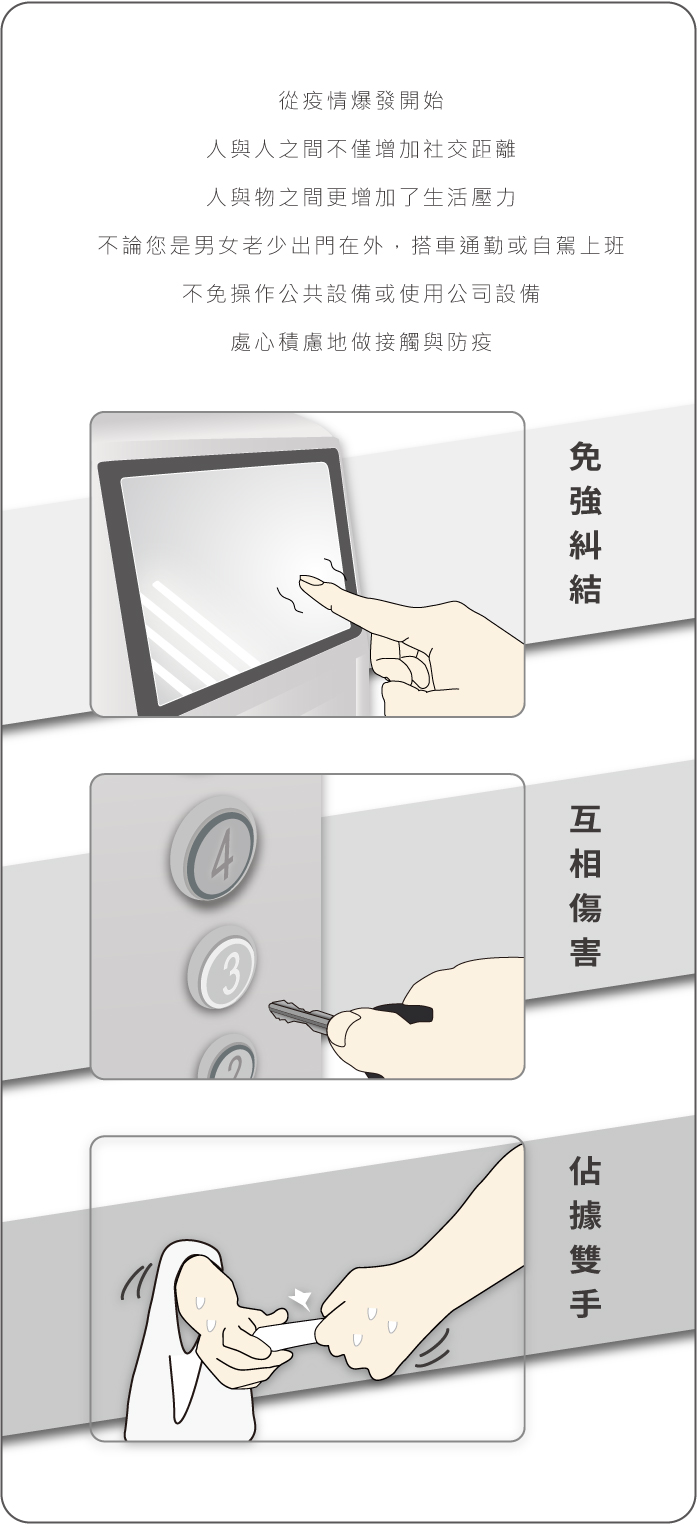 從疫情爆發開始
人與人之間不僅增加社交距離
人與物之間更增加了生活壓力
不論您是男女老少出門在外，搭車通勤或自駕上班
不免操作公共設備或使用公司設備
處心積慮地做接觸與防疫

免強糾結

4
3
2

互相傷害

佔據雙手